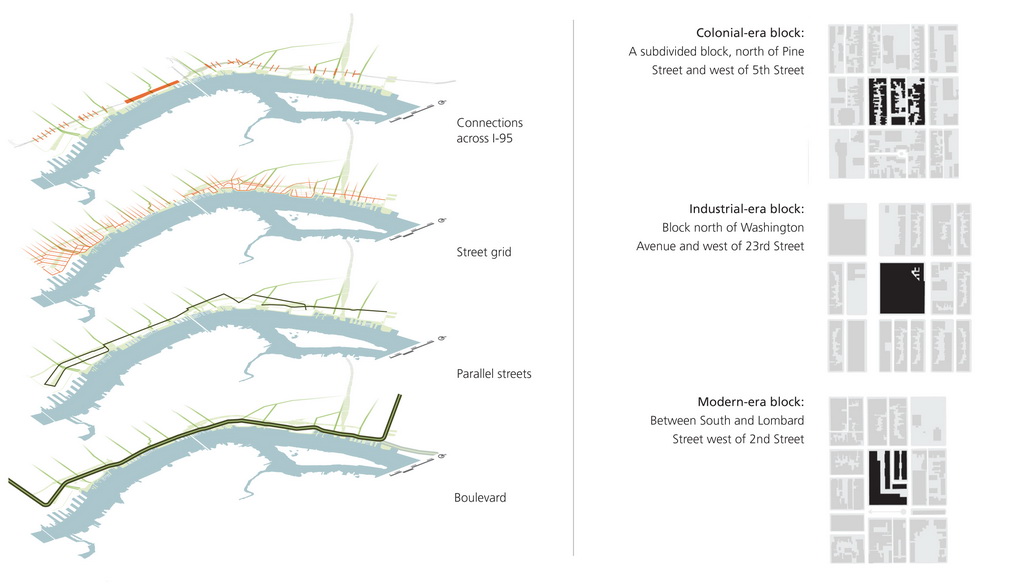 Connections across I-95

Street grid

Parallel streets

Boulevard

Colonial-era block:
A subdivided block, north of Pine Street and west of 5th Street

Industrial-era block:
Block north of Washington Avenue and west of 23rd Street

Modern-era block:
Between South and Lombard Street west of 2nd Street