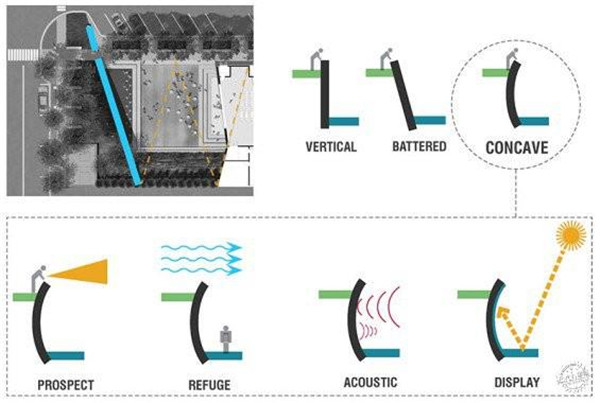 VERTICAL

BATTERED

CONCAVE

PROSPECT

REFUGE

ACOUSTIC

DISPLAY