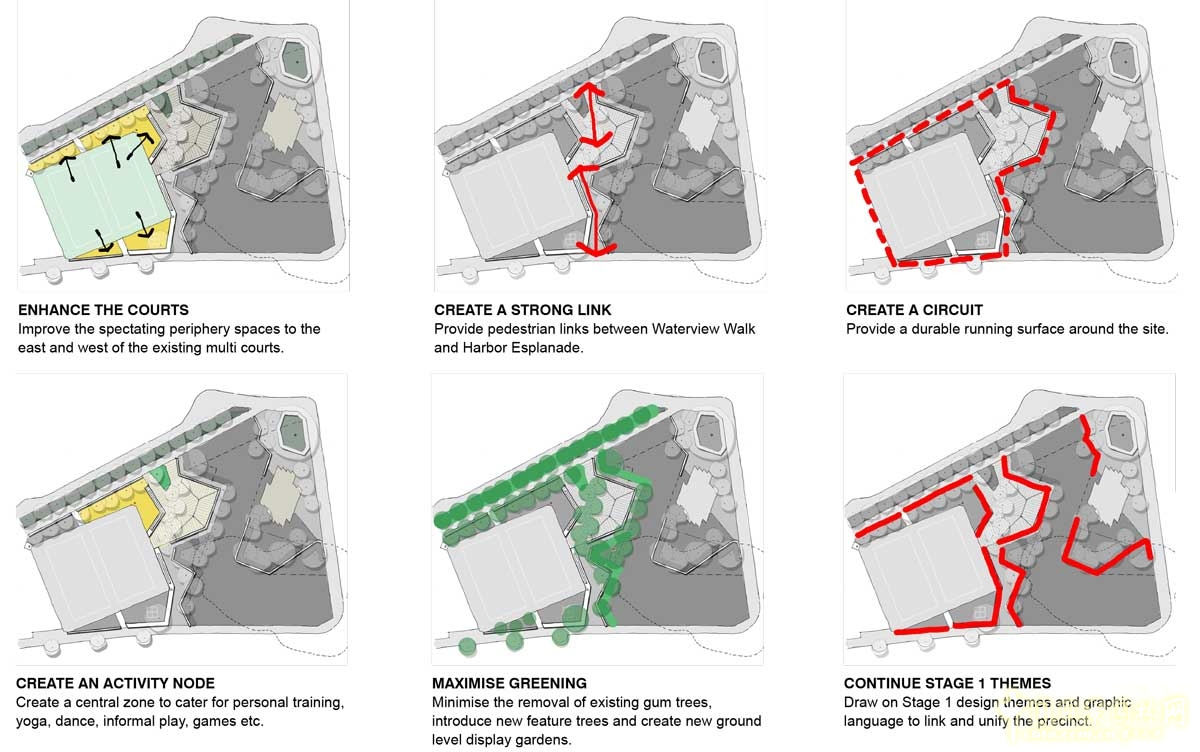 ENHANCE THE COURTS
Improve the spectating periphery spaces to the east and west of the existing multi courts.

CREATE A STRONG LINK
Provide pedestrian links between Waterview Walk and Harbor Esplanade.

CREATE A CIRCUIT
Provide a durable running surface around the site.

CREATE AN ACTIVITY NODE
Create a central zone to cater for personal training, yoga, dance, informal play, games etc.

MAXIMISE GREENING
Minimise the removal of existing gum trees, introduce new feature trees and create new ground level display gardens.

CONTINUE STAGE 1 THEMES
Draw on Stage 1 design themes and graphic language to link and unify the precinct.