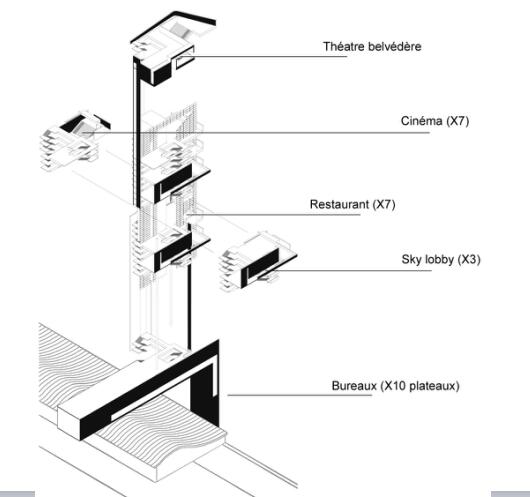 Théatre belvédère

Cinéma (X7)

Restaurant (X7)

Sky lobby (X3)

Bureaux (X10 plateaux)