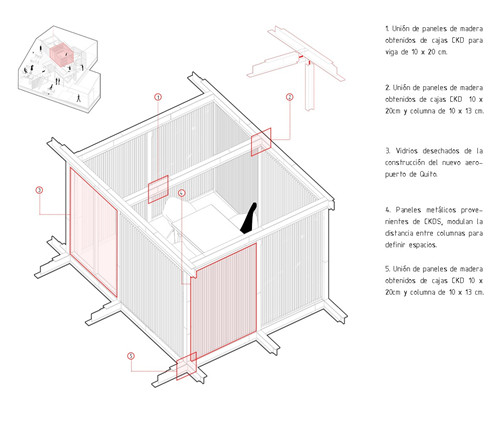 1

2

3

4

5

1. Unión de paneles de madera obtenidos de cajas CKD para viga de 10 x 20 cm.

2. Unión de paneles de madera obtenidos de cajas CKD 10 x 20cm y columna de 10 x 13 cm.

3. Vidrios desechados de la construcción del nuevo aeropuerto de Quito.

4. Paneles metálicos provenientes de CKDS, modulan la distancia entre columnas para definir espacios.

5. Unión de paneles de madera obtenidos de cajas CKD 10 x 20cm y columna de 10 x 13 cm.