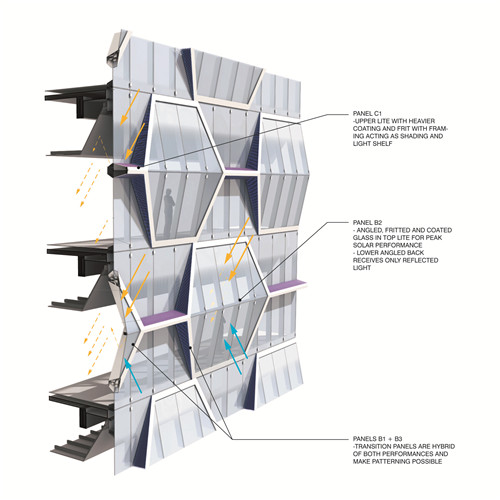 PANEL C1
-UPPER LITE WITH HEAVIER COATING AND FRIT WITH FRAMING ACTING AS SHADING AND LIGHT SHELF

PANEL B2
- ANGLED, FRITTED AND COATED GLASS IN TOP LITE FOR PEAK SOLAR PERFORMANCE
- LOWER ANGLED BACK RECEIVES ONLY REFLECTED LIGHT

PANELS B1 + B3
-TRANSITION PANELS ARE HYBRID OF BOTH PERFORMANCES AND MAKE PATTERNING POSSIBLE