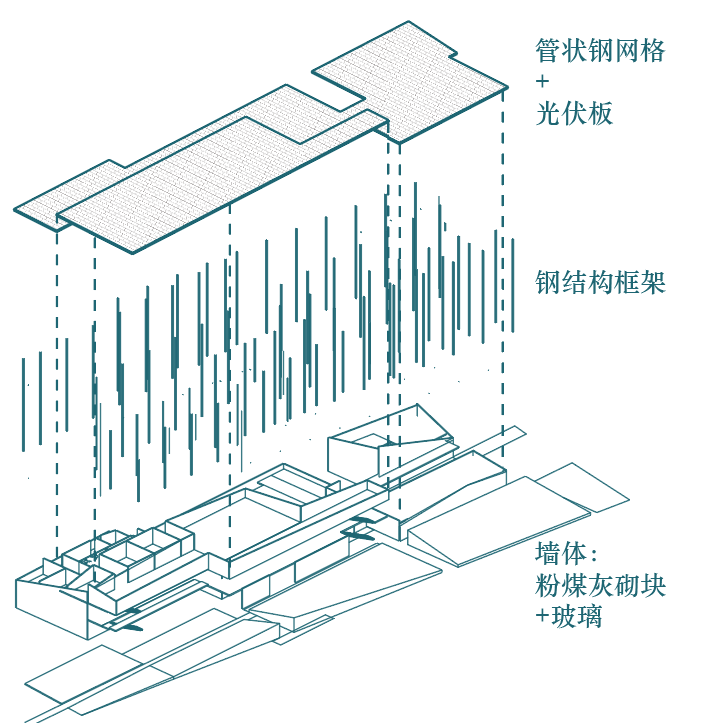 管状钢网格
+
光伏板

钢结构框架

墙体：
粉煤灰砌块
+玻璃