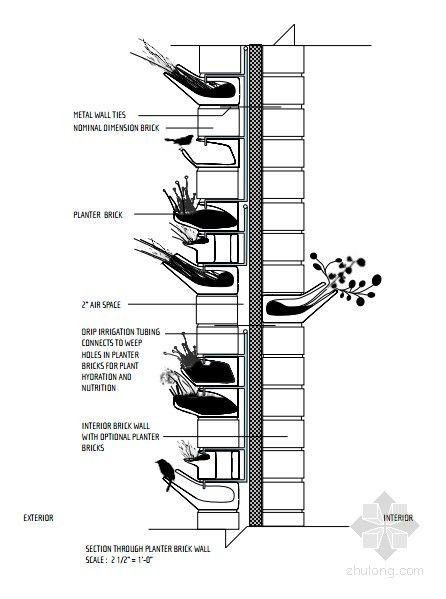 METAL WALL TIES
NOMINAL DIMENSION BRICK

PLANTER BRICK

2" AIR SPACE

DRIP IRRIGATION TUBING CONNECTS TO WEEP HOLES IN PLANTER BRICKS FOR PLANT HYDRATION AND NUTRITION

INTERIOR BRICK WALL WITH OPTIONAL PLANTER BRICKS

EXTERIOR

INTERIOR

SECTION THROUGH PLANTER BRICK WALL
SCALE : 2 1/2" = 1'-0"

zhulong.com